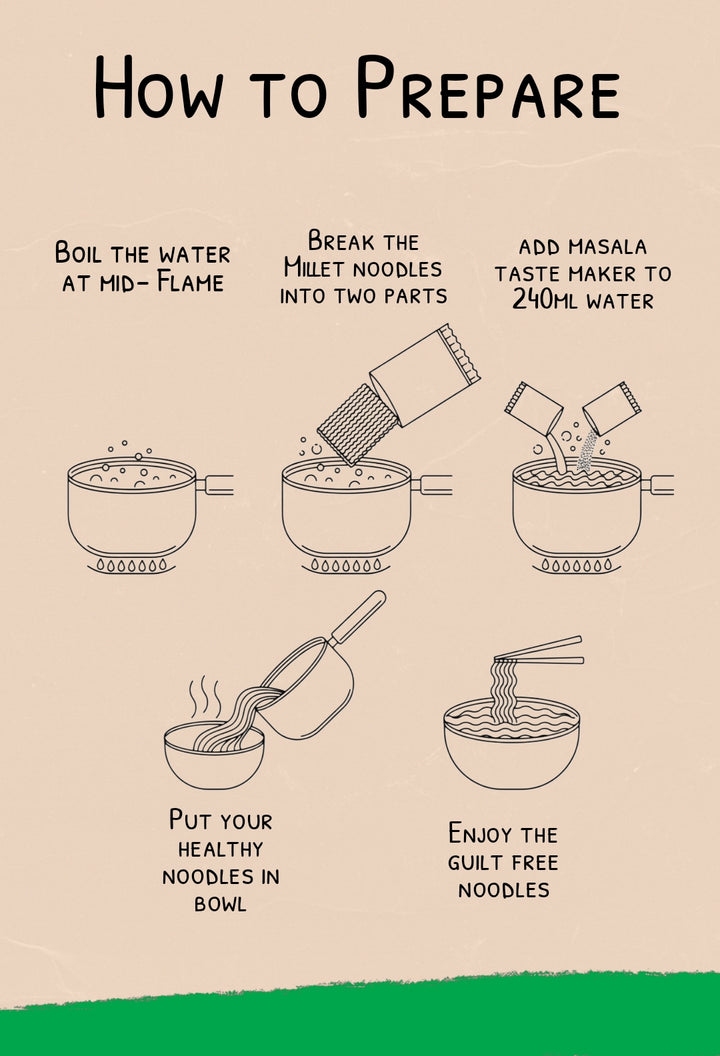 How to Prepare

Boil the water at mid- Flame

Break the Millet noodles into two parts

add masala taste maker to 240ml water

Put your healthy noodles in bowl

Enjoy the guilt free noodles